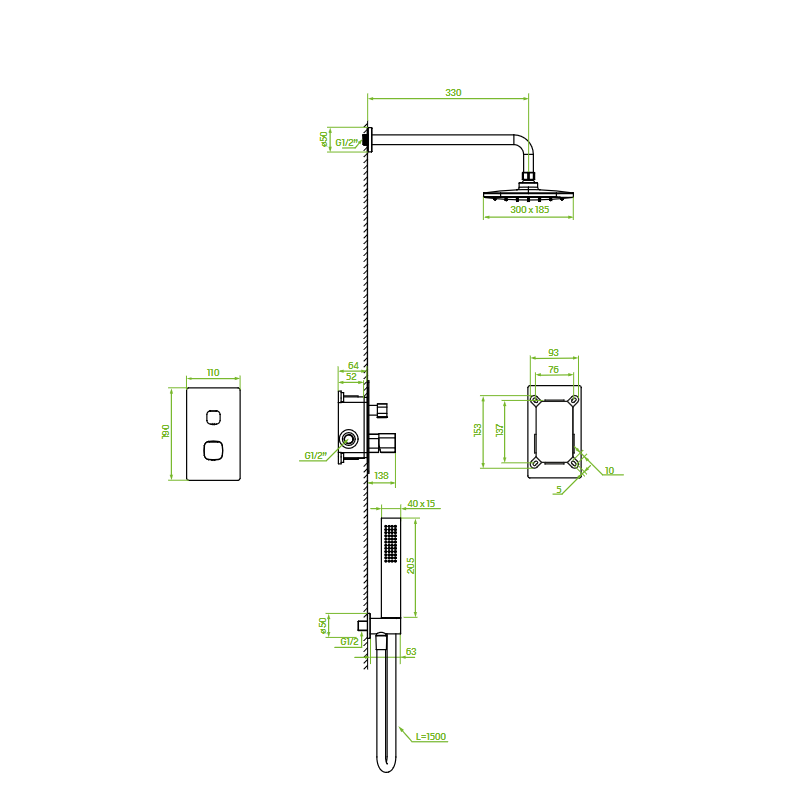 330

ø50

G1/2"

300 x 185

110

190

64

52

G1/2"

138

93

76

153

137

10

5

40 x 15

205

ø50

G1/2

63

L=1500