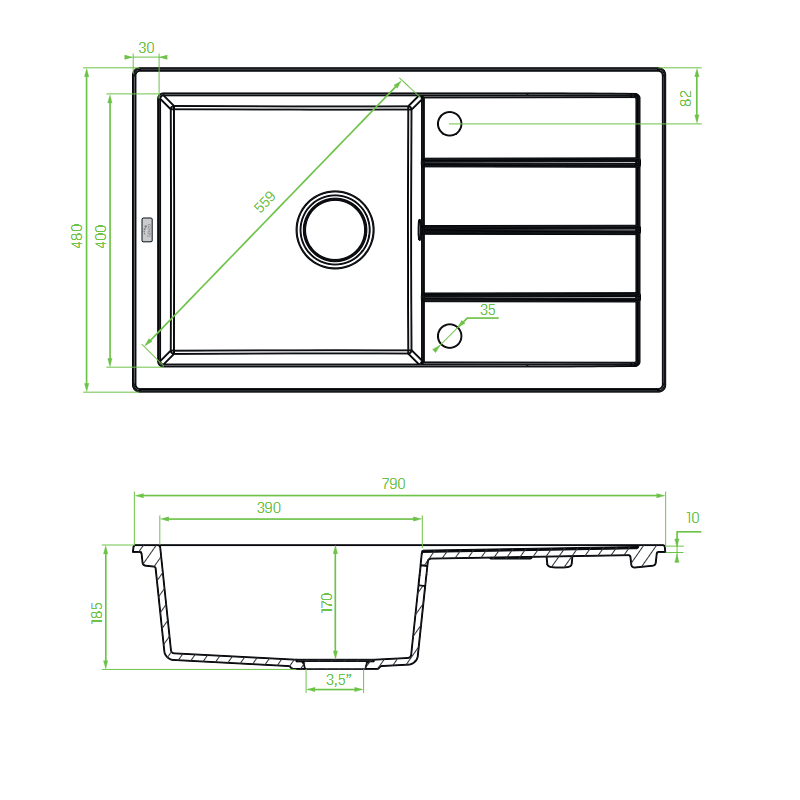 30
82
480
400
559
35
790
390
10
185
170
3,5"