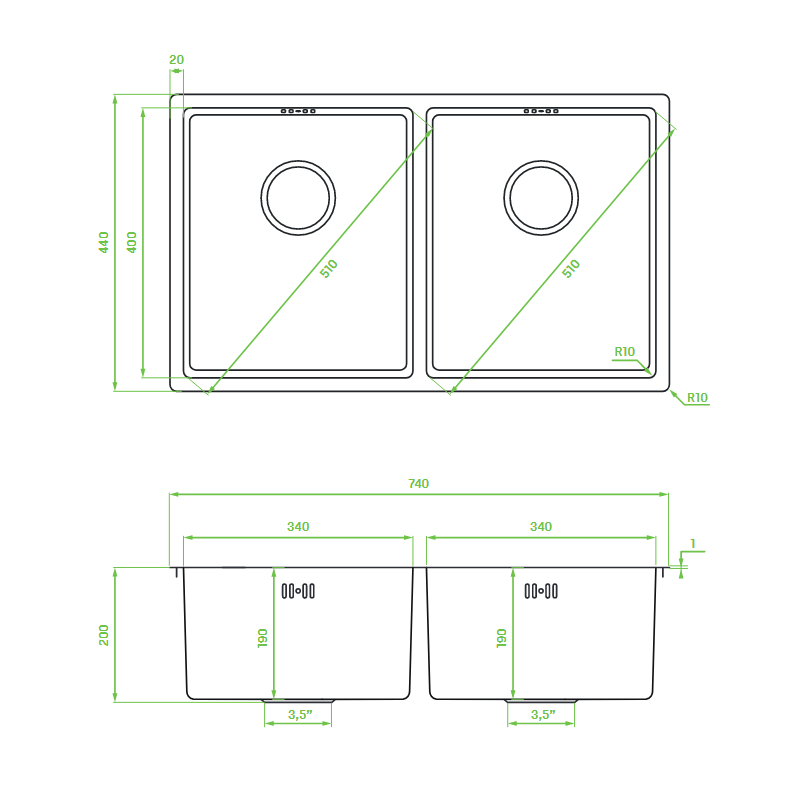 20
440
400
510
510
R10
R10
740
340
340
1
200
190
190
3,5"
3,5"