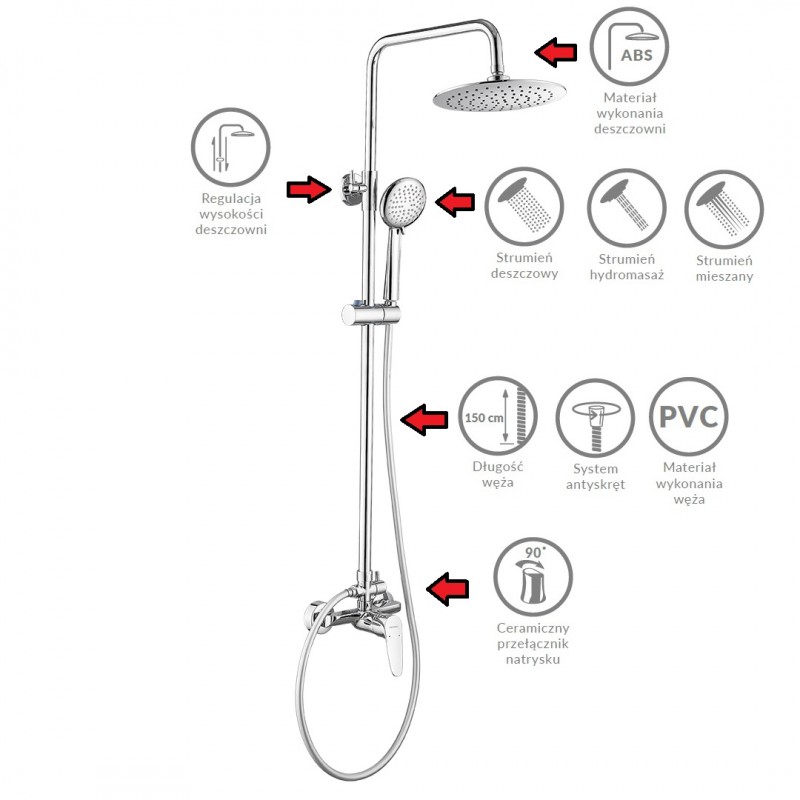 ABS

Materiał wykonania deszczowni

Regulacja wysokości deszczowni

Strumień deszczowy

Strumień hydromasaż

Strumień mieszany

150 cm

Długość węża

System antyskręt

PVC

Materiał wykonania węża

90°

Ceramiczny przełącznik natrysku